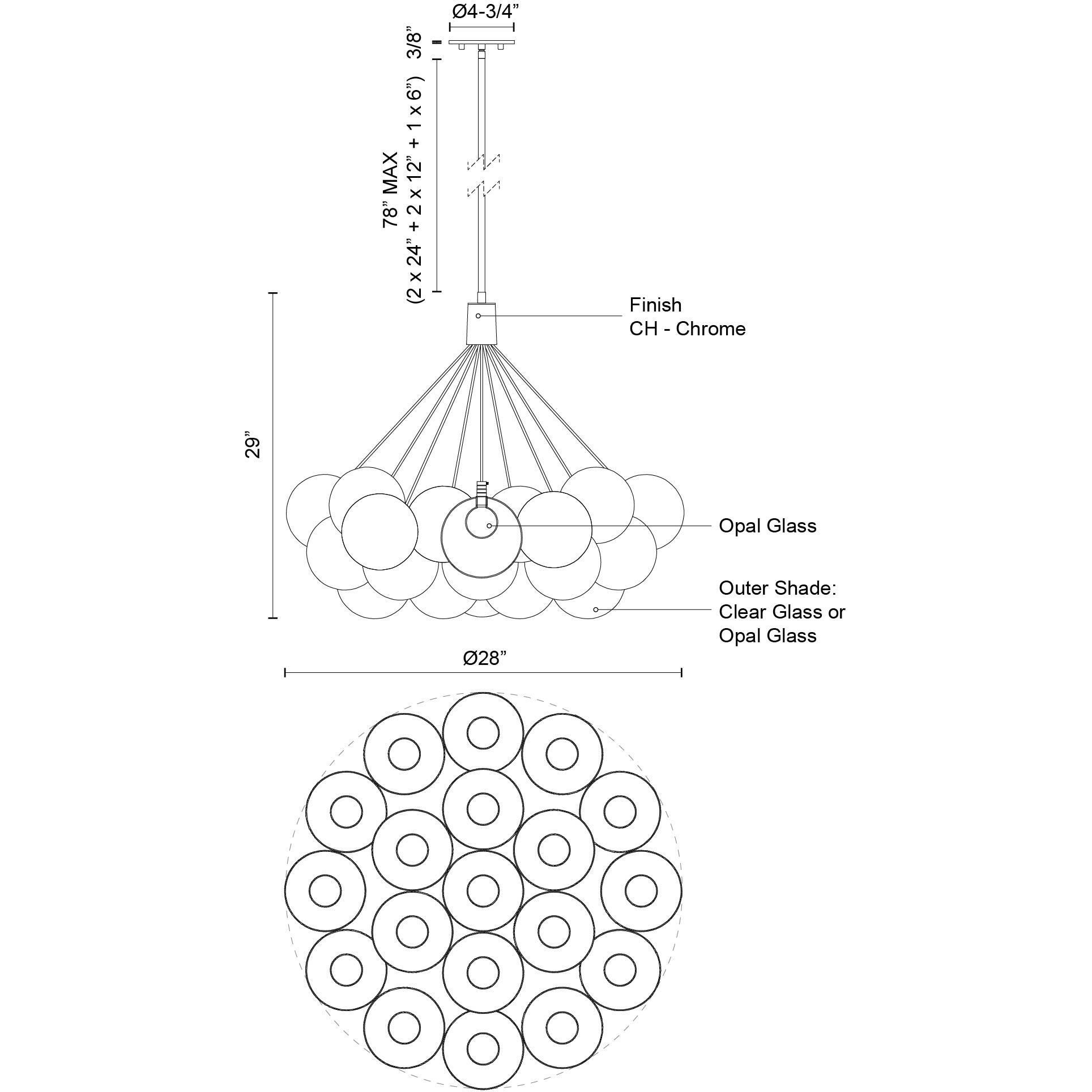 Ø4-3/4”

3/8”

78” MAX
(2 x 24” + 2 x 12” + 1 x 6”)

Finish
CH - Chrome

29”

Opal Glass

Outer Shade:
Clear Glass or
Opal Glass

Ø28”