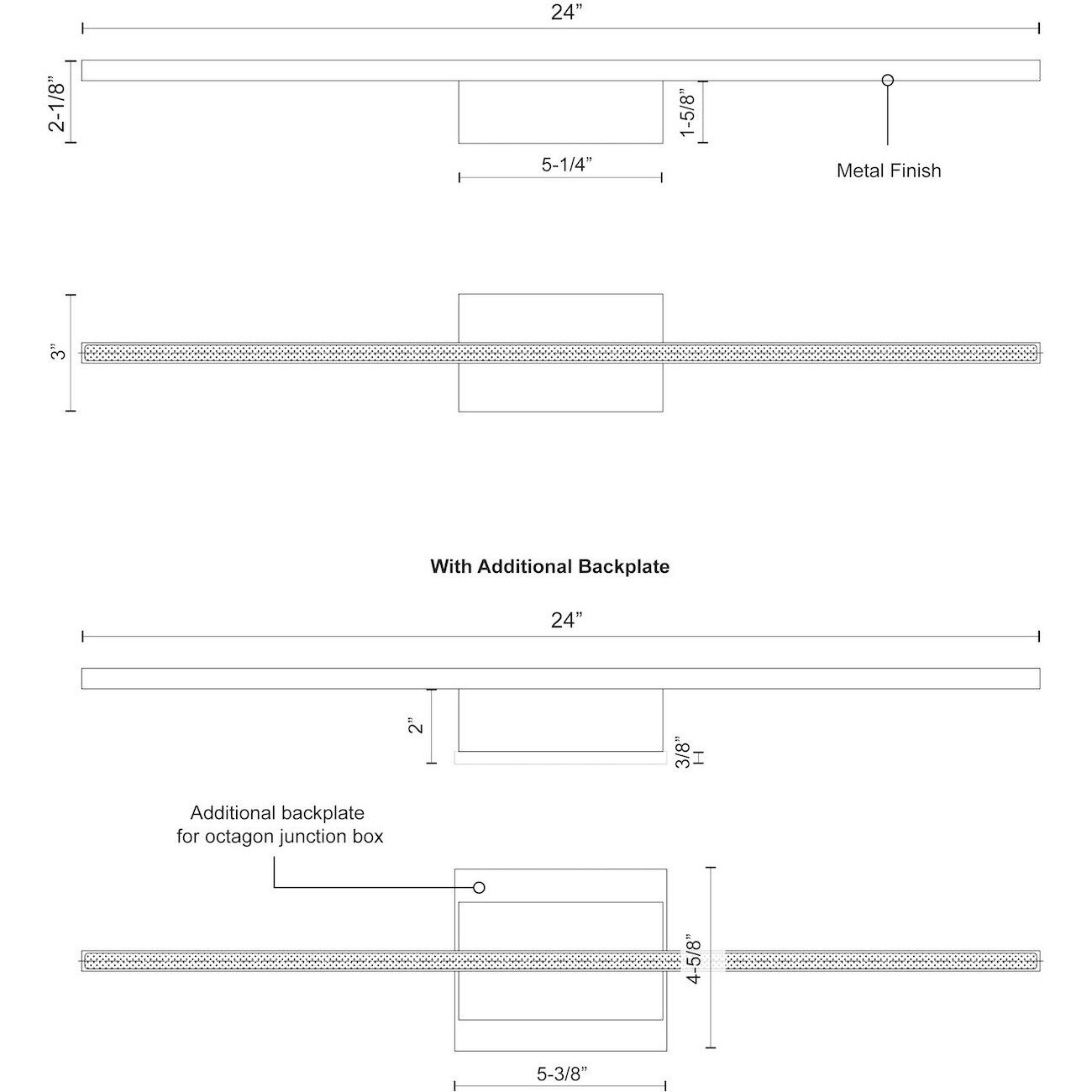 24”

2-1/8”

1-5/8”

5-1/4”

Metal Finish

3”

With Additional Backplate

24”

2”

3/8”

Additional backplate for octagon junction box

4-5/8”

5-3/8”